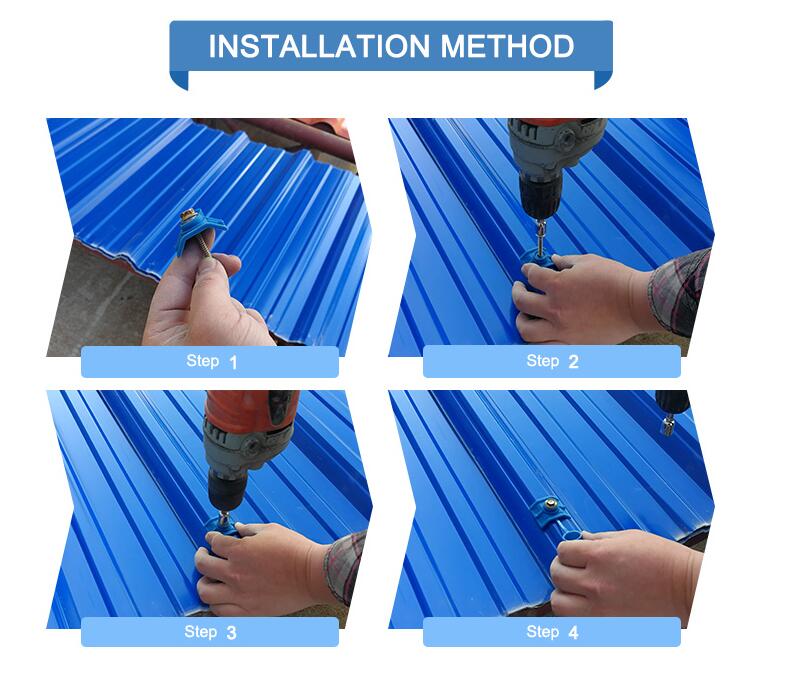 INSTALLATION METHOD

Step 1

Step 2

Step 3

Step 4