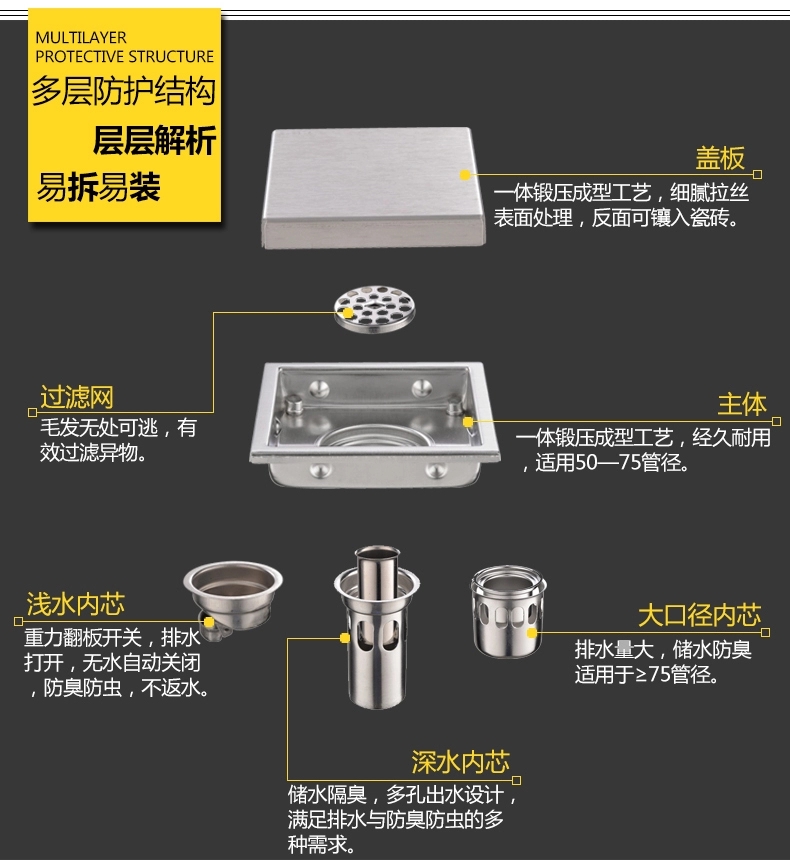 MULTILAYER PROTECTIVE STRUCTURE
多层防护结构
层层解析
易拆易装

盖板
一体锻压成型工艺，细腻拉丝表面处理，反面可镶入瓷砖。

过滤网
毛发无处可逃，有效过滤异物。

主体
一体锻压成型工艺，经久耐用，适用50—75管径。

浅水内芯
重力翻板开关，排水打开，无水自动关闭，防臭防虫，不返水。

大口径内芯
排水量大，储水防臭适用于≥75管径。

深水内芯
储水隔臭，多孔出水设计，满足排水与防臭防虫的多种需求。