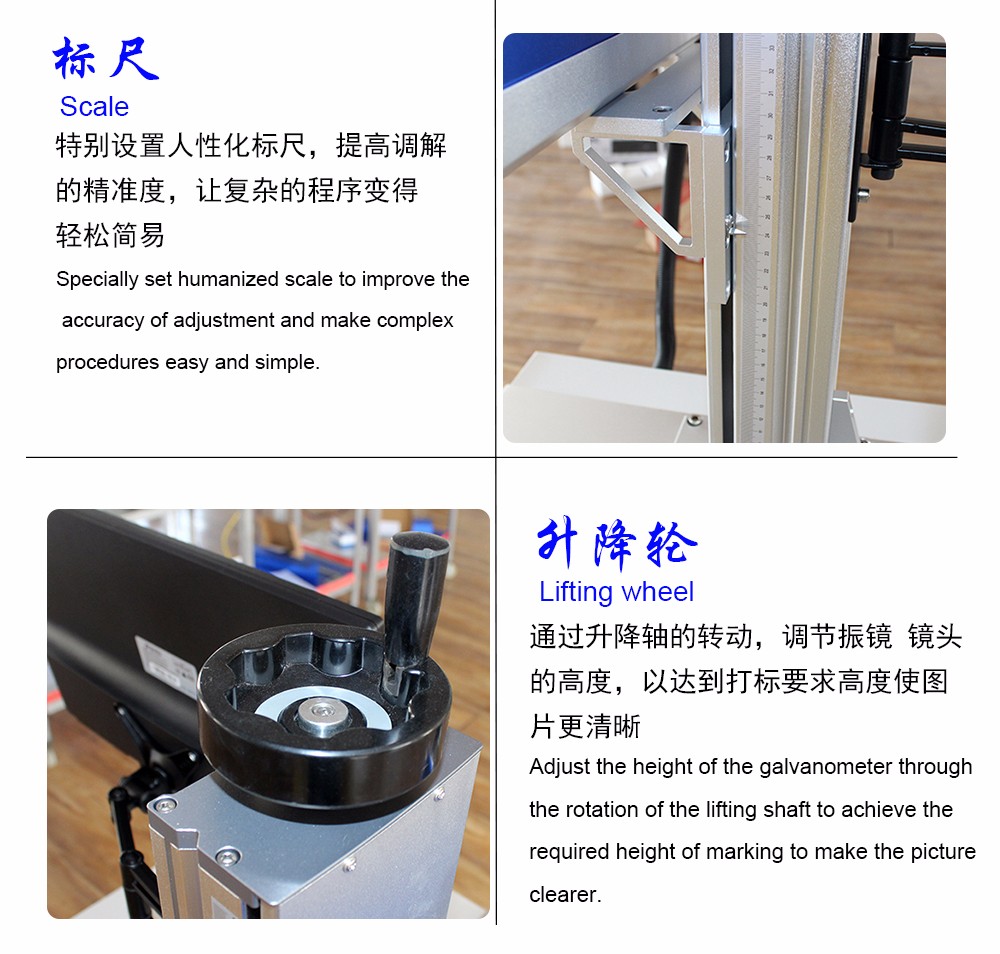 标尺
Scale
特别设置人性化标尺，提高调解的精准度，让复杂的程序变得轻松简易
Specially set humanized scale to improve the accuracy of adjustment and make complex procedures easy and simple.

升降轮
Lifting wheel
通过升降轴的转动，调节振镜 镜头的高度，以达到打标要求高度使图片更清晰
Adjust the height of the galvanometer through the rotation of the lifting shaft to achieve the required height of marking to make the picture clearer.