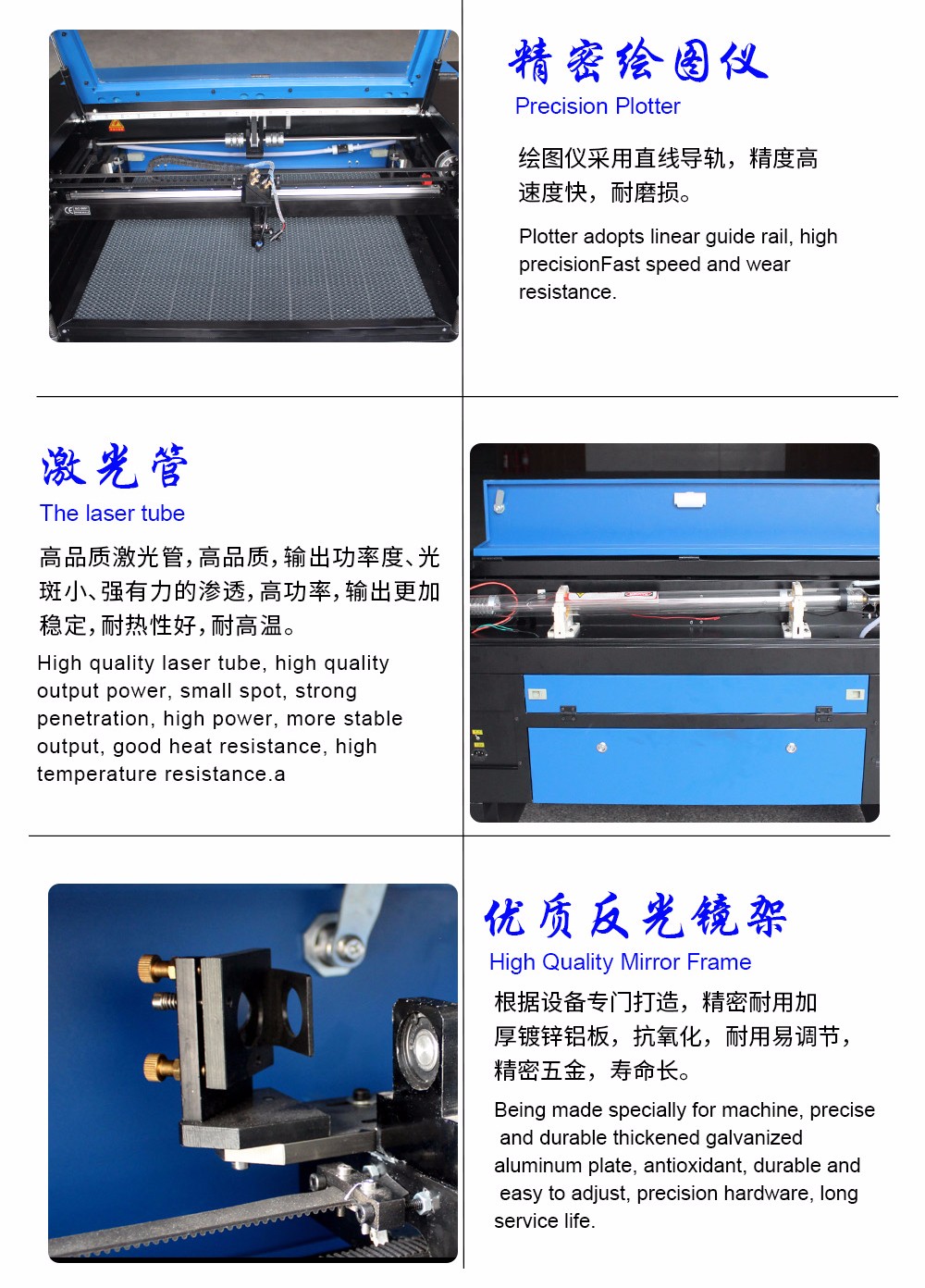 精密绘图仪

Precision Plotter

绘图仪采用直线导轨，精度高速度快，耐磨损。

Plotter adopts linear guide rail, high precisionFast speed and wear resistance.

激光管

The laser tube

高品质激光管，高品质，输出功率度、光斑小、强有力的渗透，高功率，输出更加稳定，耐热性好，耐高温。

High quality laser tube, high quality output power, small spot, strong penetration, high power, more stable output, good heat resistance, high temperature resistance.a

优质反光镜架

High Quality Mirror Frame

根据设备专门打造，精密耐用加厚镀锌铝板，抗氧化，耐用易调节，精密五金，寿命长。

Being made specially for machine, precise and durable thickened galvanized aluminum plate, antioxidant, durable and easy to adjust, precision hardware, long service life.