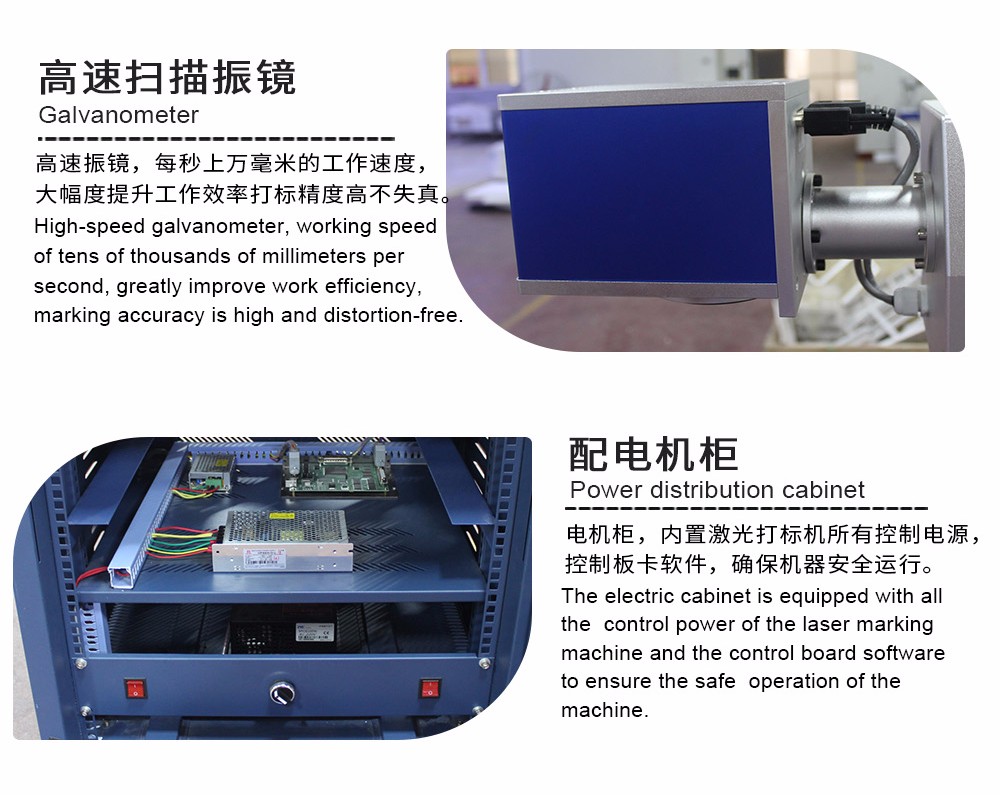 高速扫描振镜
Galvanometer

高速振镜，每秒上万毫米的工作速度，大幅度提升工作效率打标精度高不失真。
High-speed galvanometer, working speed of tens of thousands of millimeters per second, greatly improve work efficiency, marking accuracy is high and distortion-free.

配电机柜
Power distribution cabinet

电机柜，内置激光打标机所有控制电源，控制板卡软件，确保机器安全运行。
The electric cabinet is equipped with all the control power of the laser marking machine and the control board software to ensure the safe operation of the machine.